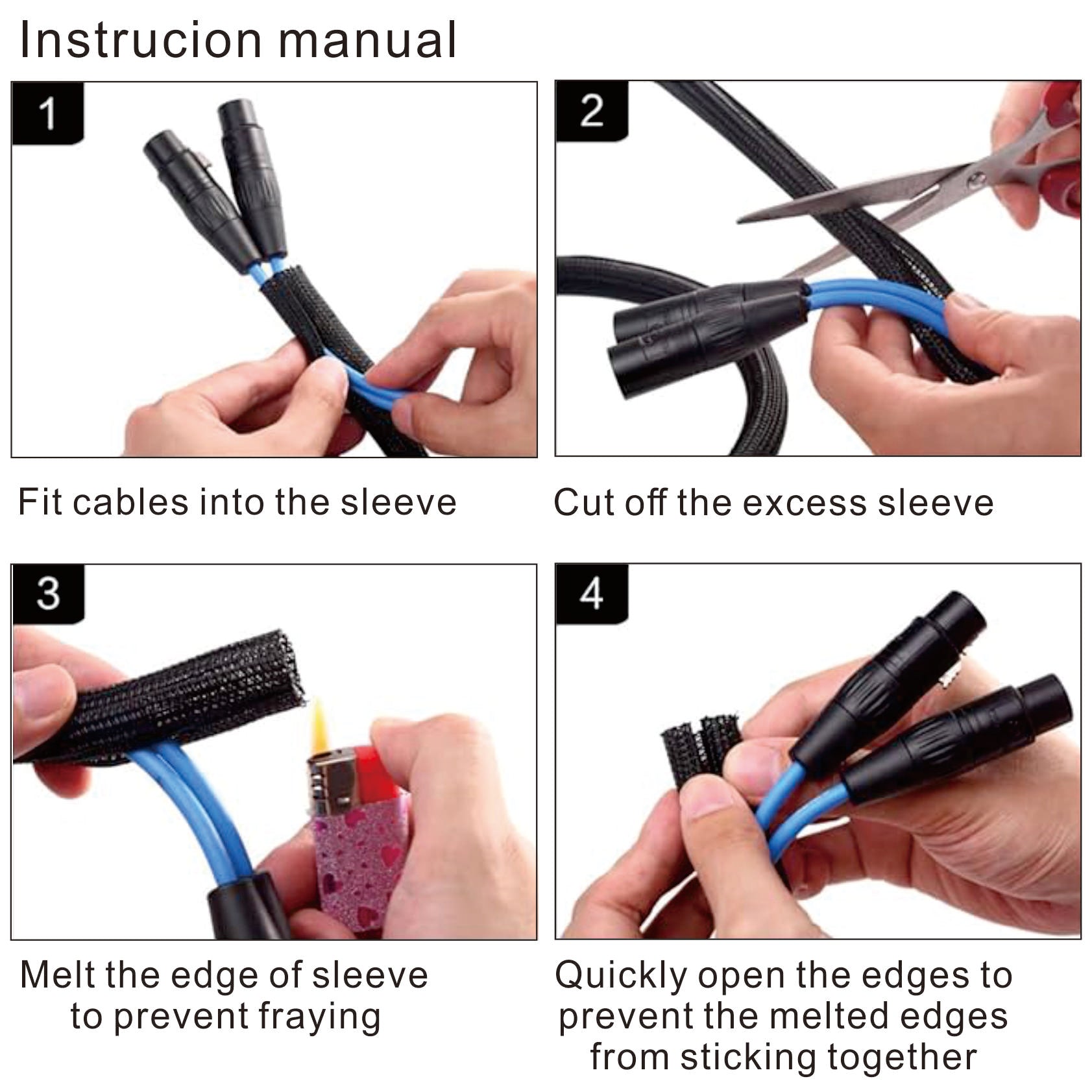 Instrucion manual

1

Fit cables into the sleeve

2

Cut off the excess sleeve

3

Melt the edge of sleeve to prevent fraying

4

Quickly open the edges to prevent the melted edges from sticking together